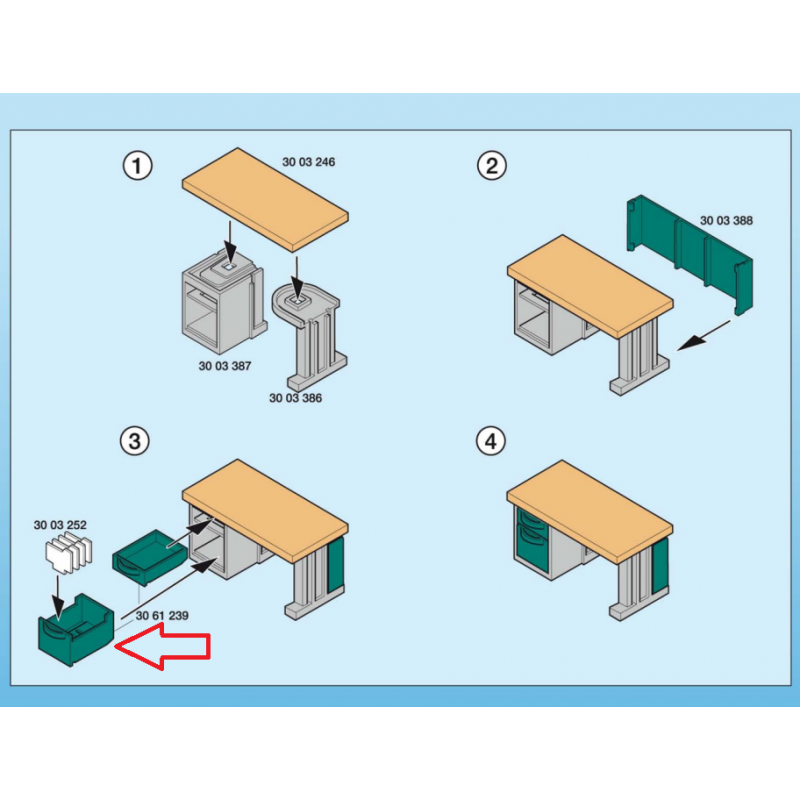 1
30 03 246
30 03 387
30 03 386

2
30 03 388

3
30 03 252
30 61 239

4